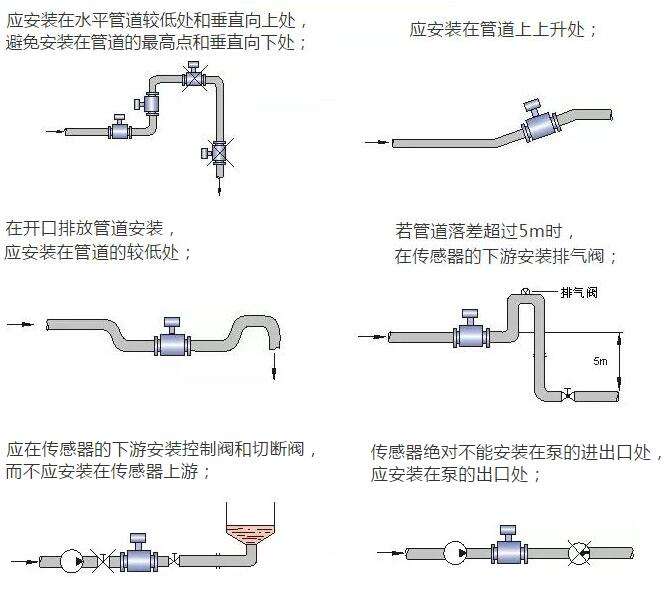 应安装在水平管道较低处和垂直向上处，
避免安装在管道的最高点和垂直向下处；

应安装在管道上上升处；

在开口排放管道安装，
应安装在管道的较低处；

若管道落差超过5m时，
在传感器的下游安装排气阀；

排气阀

5m

应在传感器的下游安装控制阀和切断阀，
而不应安装在传感器上游；

传感器绝对不能安装在泵的进出口处，
应安装在泵的出口处；